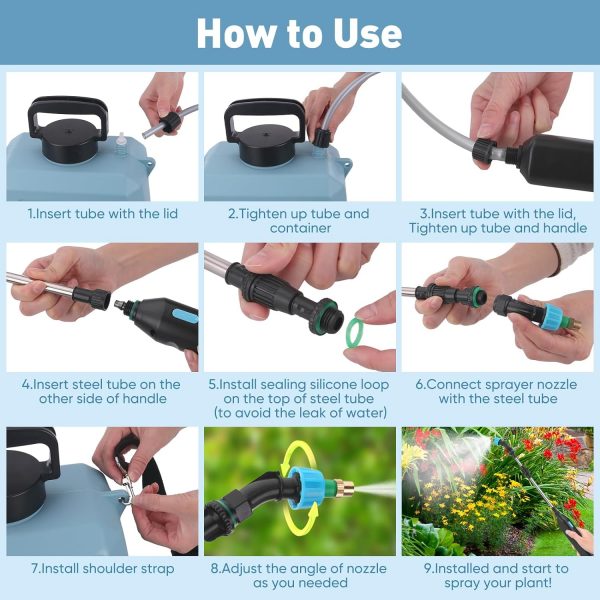 How to Use

1.Insert tube with the lid

2.Tighten up tube and container

3.Insert tube with the lid, Tighten up tube and handle

4.Insert steel tube on the other side of handle

5.Install sealing silicone loop on the top of steel tube (to avoid the leak of water)

6.Connect sprayer nozzle with the steel tube

7.Install shoulder strap

8.Adjust the angle of nozzle as you needed

9.Installed and start to spray your plant!